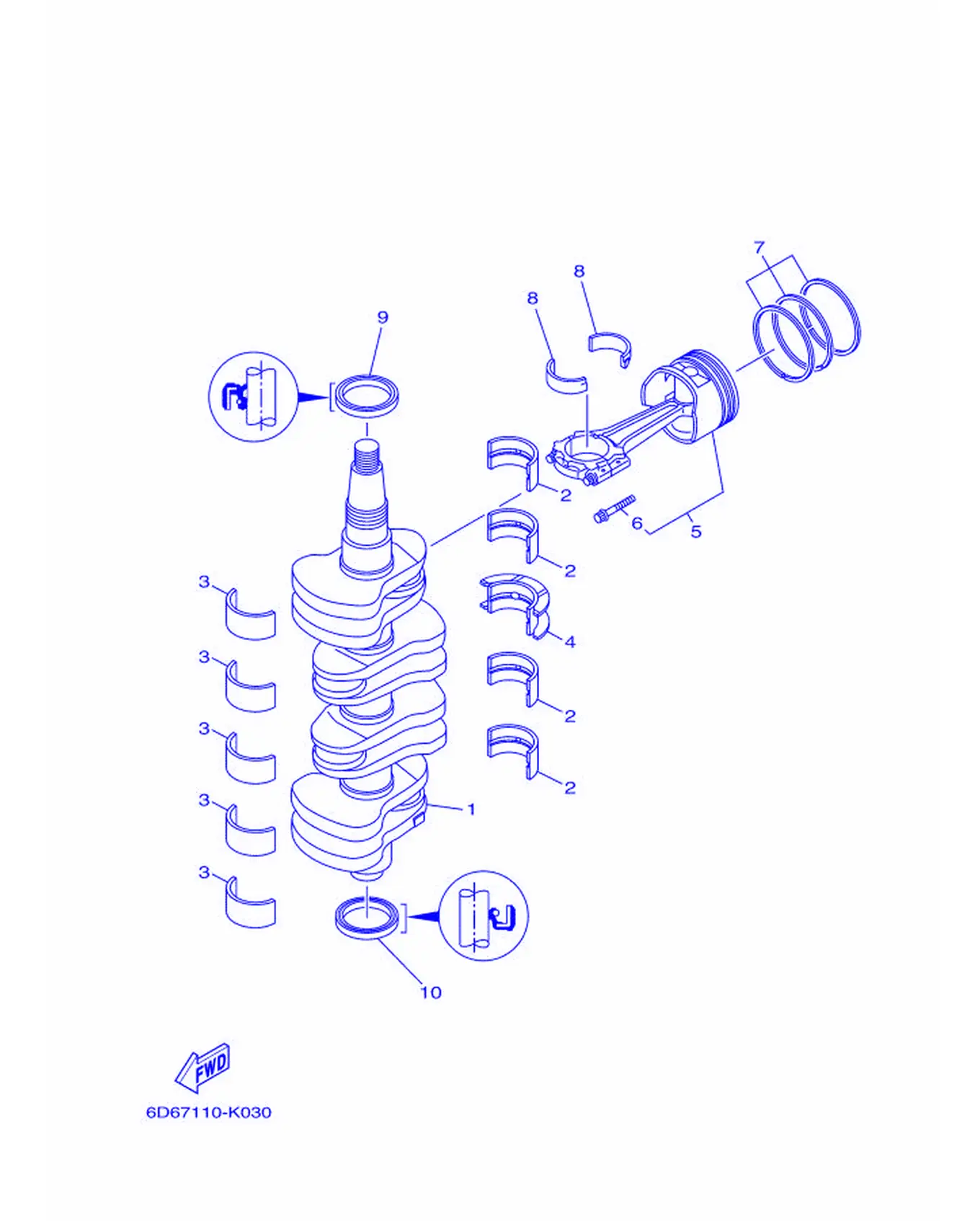 7
8
8
9
2
6
5
2
3
4
3
2
3
2
3
1
3
10
FWD
6D67110-K030